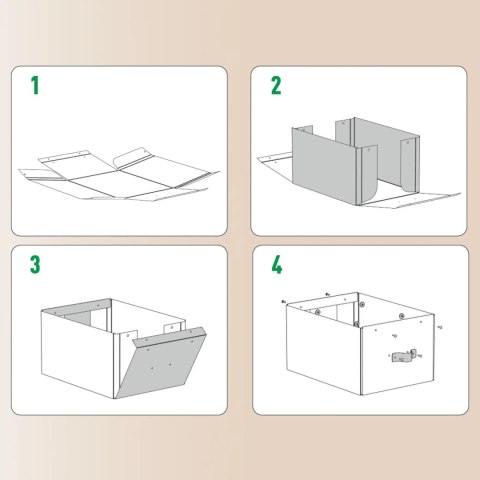 1

2

3

4