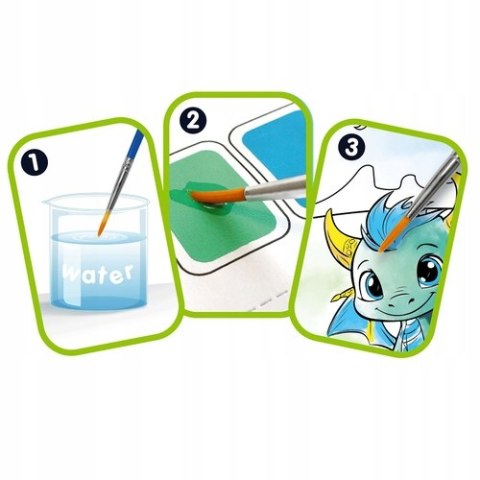 1
Water
2
3