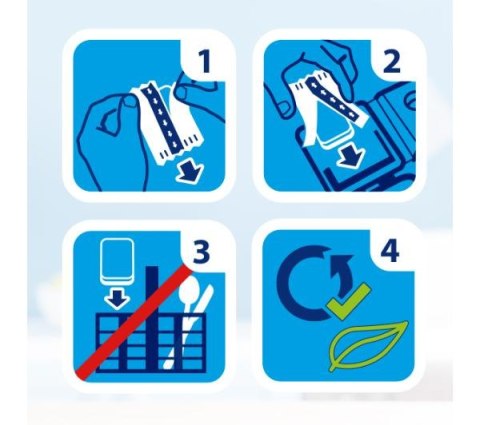 1

2

3

4