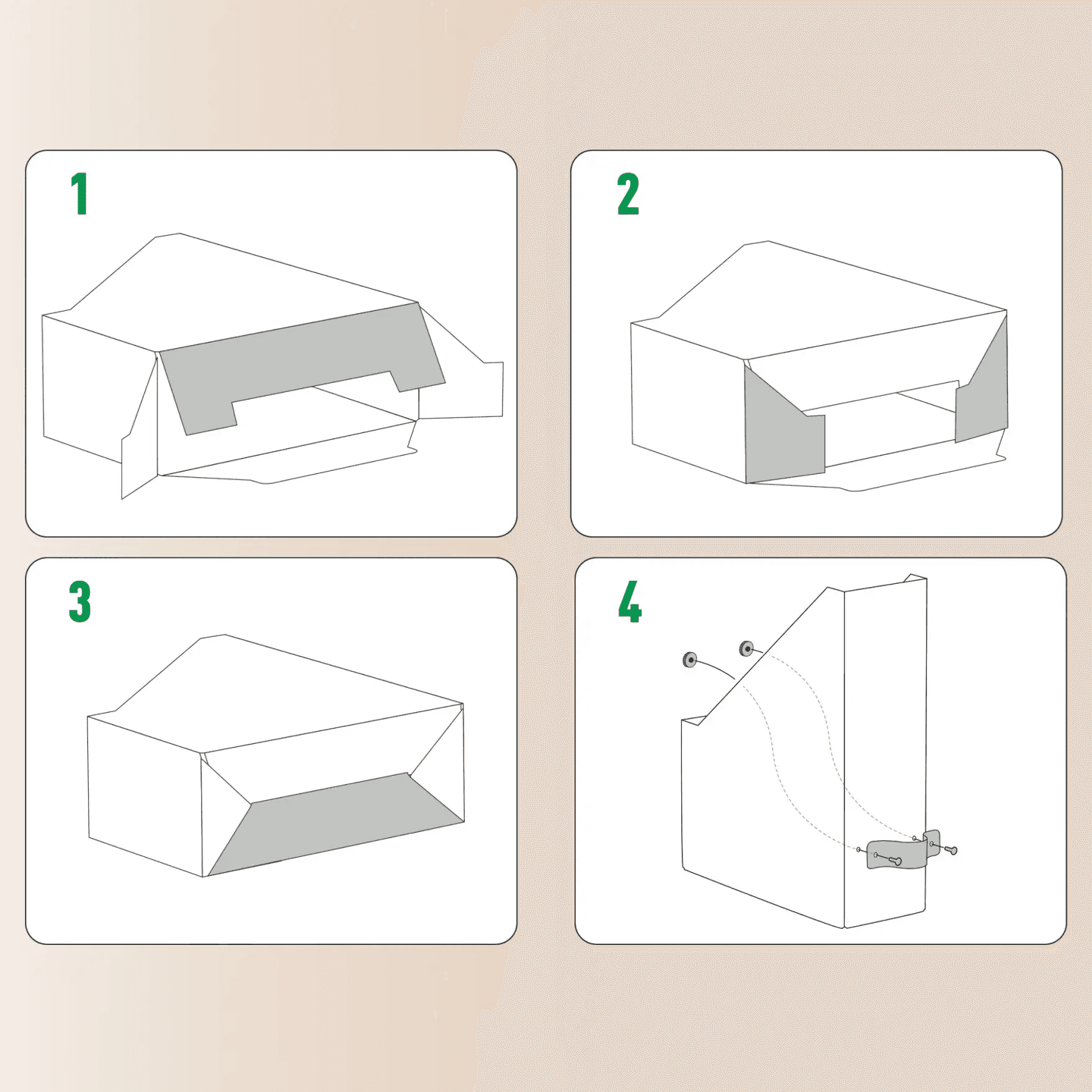 1

2

3

4